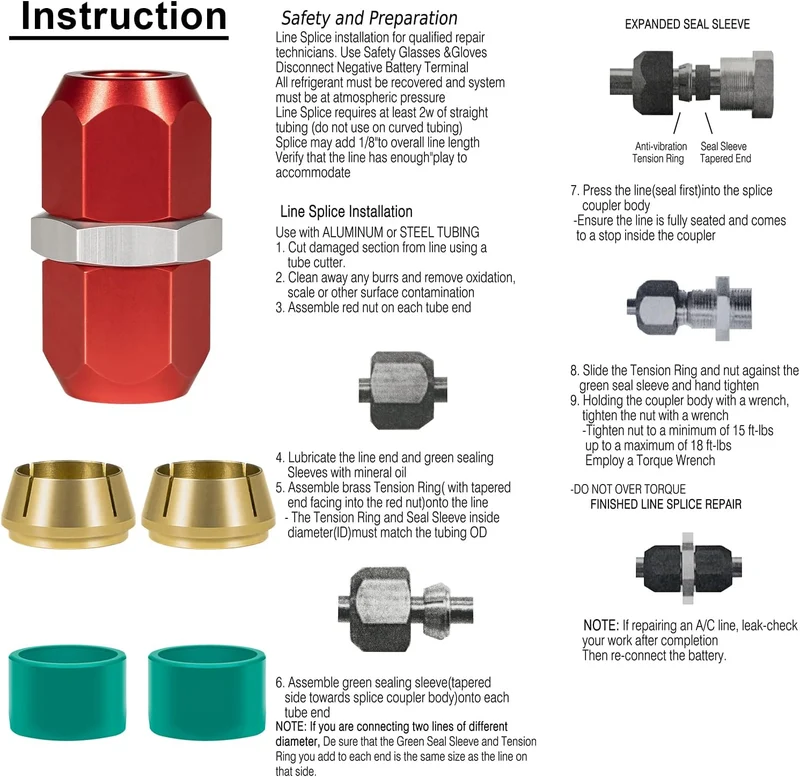 Instruction

Safety and Preparation

Line Splice installation for qualified repair technicians. Use Safety Glasses &Gloves Disconnect Negative Battery Terminal All refrigerant must be recovered and system must be at atmospheric pressure Line Splice requires at least 2w of straight tubing (do not use on curved tubing) Splice may add 1/8"to overall line length Verify that the line has enough"play to accommodate

Line Splice Installation

Use with ALUMINUM or STEEL TUBING
1. Cut damaged section from line using a tube cutter.
2. Clean away any burrs and remove oxidation, scale or other surface contamination
3. Assemble red nut on each tube end

4. Lubricate the line end and green sealing Sleeves with mineral oil
5. Assemble brass Tension Ring( with tapered end facing into the red nut)onto the line
- The Tension Ring and Seal Sleeve inside diameter(ID)must match the tubing OD

6. Assemble green sealing sleeve(tapered side towards splice coupler body)onto each tube end

NOTE: If you are connecting two lines of different diameter, De sure that the Green Seal Sleeve and Tension Ring you add to each end is the same size as the line on that side.

EXPANDED SEAL SLEEVE

Anti-vibration Tension Ring

Seal Sleeve Tapered End

7. Press the line(seal first)into the splice coupler body
-Ensure the line is fully seated and comes to a stop inside the coupler

8. Slide the Tension Ring and nut against the green seal sleeve and hand tighten
9. Holding the coupler body with a wrench, tighten the nut with a wrench
-Tighten nut to a minimum of 15 ft-lbs up to a maximum of 18 ft-lbs Employ a Torque Wrench

-DO NOT OVER TORQUE

FINISHED LINE SPLICE REPAIR

NOTE: If repairing an A/C line, leak-check your work after completion Then re-connect the battery.