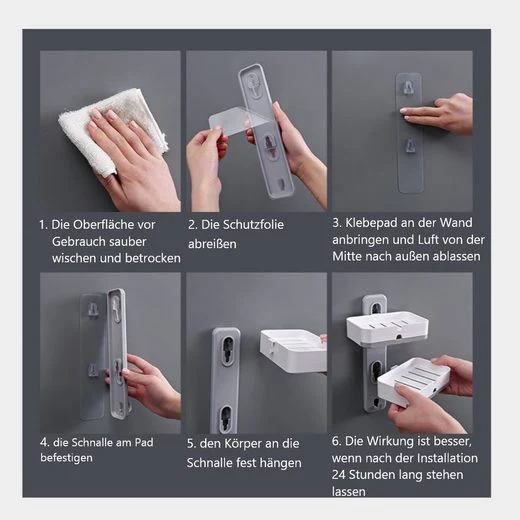 1. Die Oberfläche vor Gebrauch sauber wischen und betrocken

2. Die Schutzfolie abreißen

3. Klebepad an der Wand anbringen und Luft von der Mitte nach außen ablassen

4. die Schnalle am Pad befestigen

5. den Körper an die Schnalle fest hängen

6. Die Wirkung ist besser, wenn nach der Installation 24 Stunden lang stehen lassen